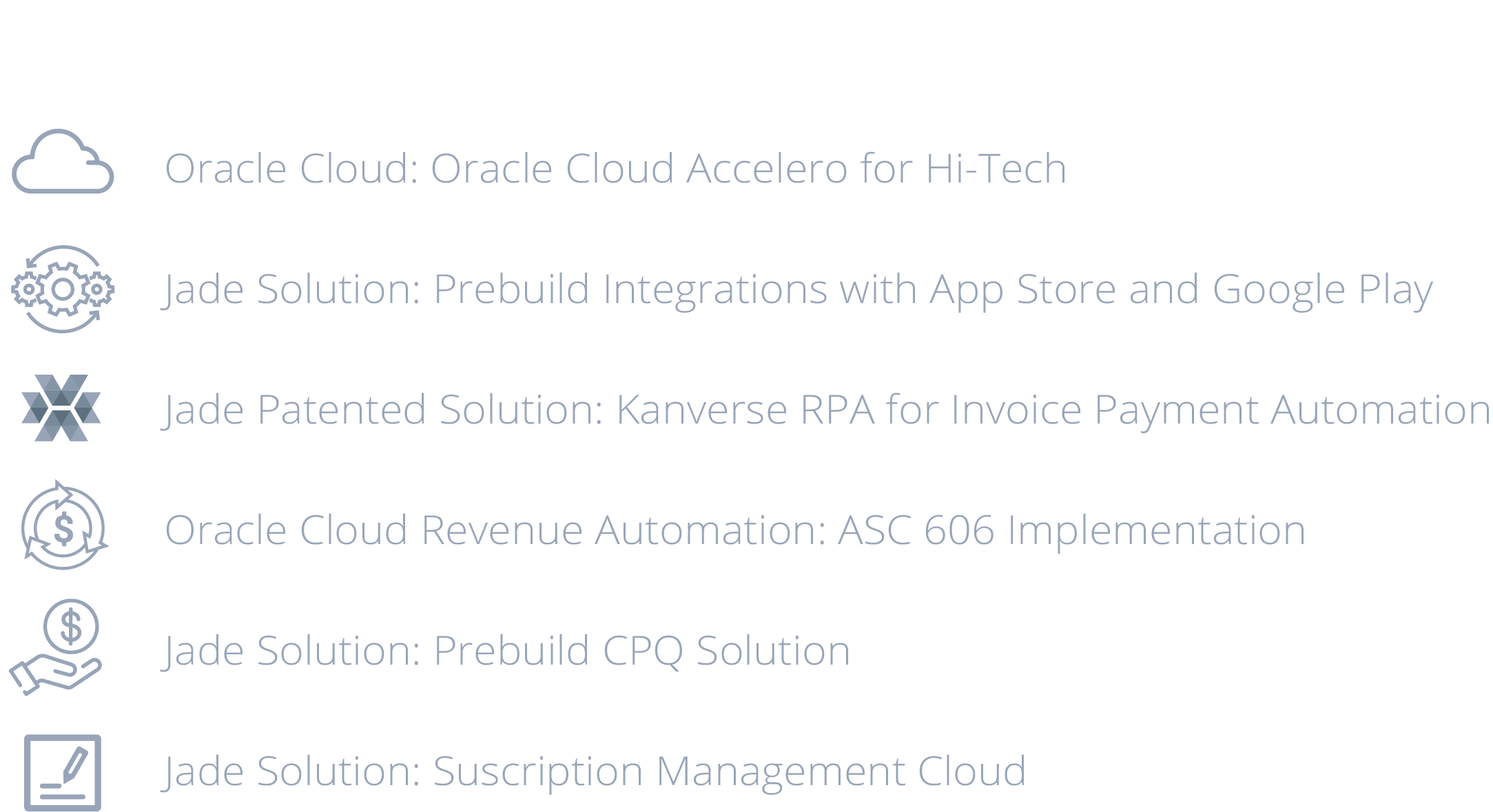 Oracle Cloud: Oracle Cloud Accelero for Hi-Tech

Jade Solution: Prebuild Integrations with App Store and Google Play

Jade Patented Solution: Kanverse RPA for Invoice Payment Automation

Oracle Cloud Revenue Automation: ASC 606 Implementation

Jade Solution: Prebuild CPQ Solution

Jade Solution: Suscription Management Cloud