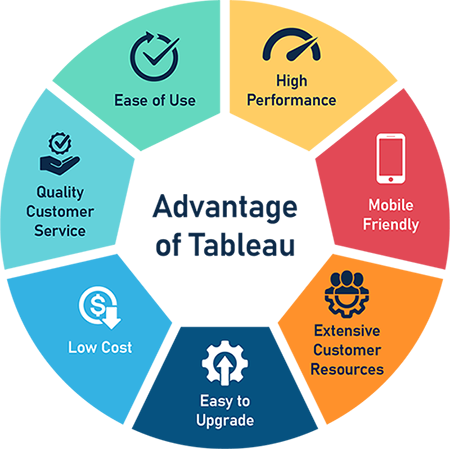 Advantage of Tableau

Ease of Use

High Performance

Mobile Friendly

Extensive Customer Resources

Easy to Upgrade

Low Cost

Quality Customer Service