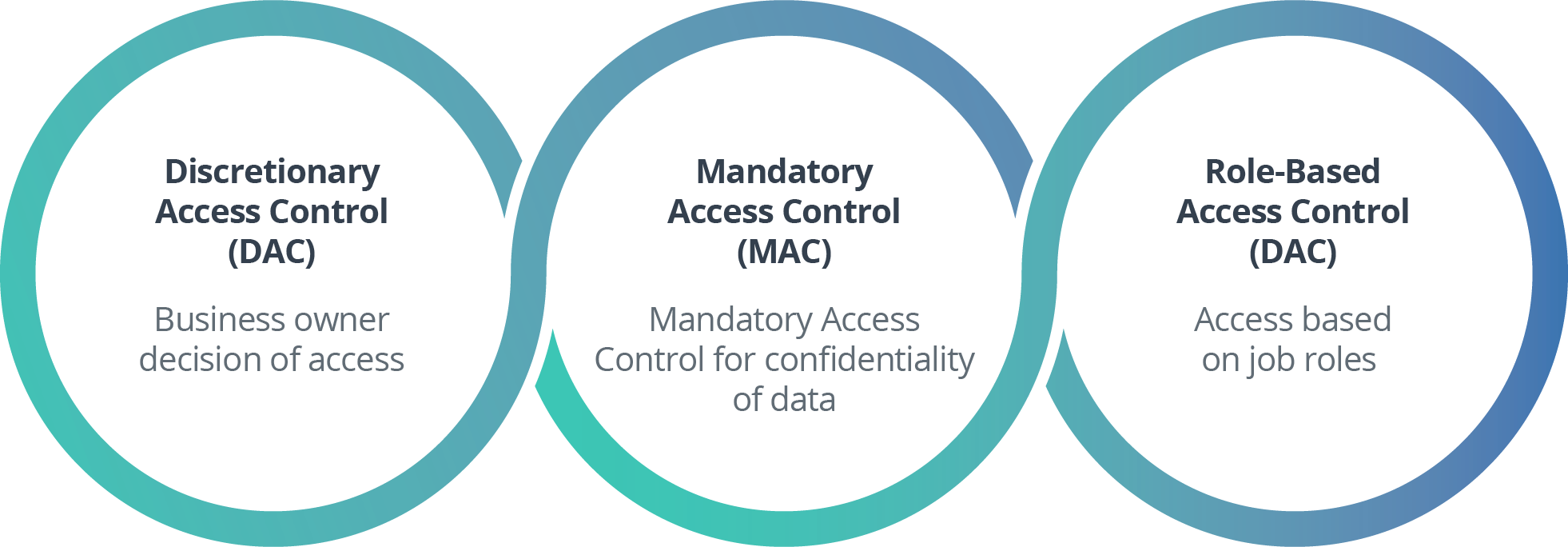 Discretionary Access Control (DAC)

Business owner decision of access

Mandatory Access Control (MAC)

Mandatory Access Control for confidentiality of data

Role-Based Access Control (DAC)

Access based on job roles