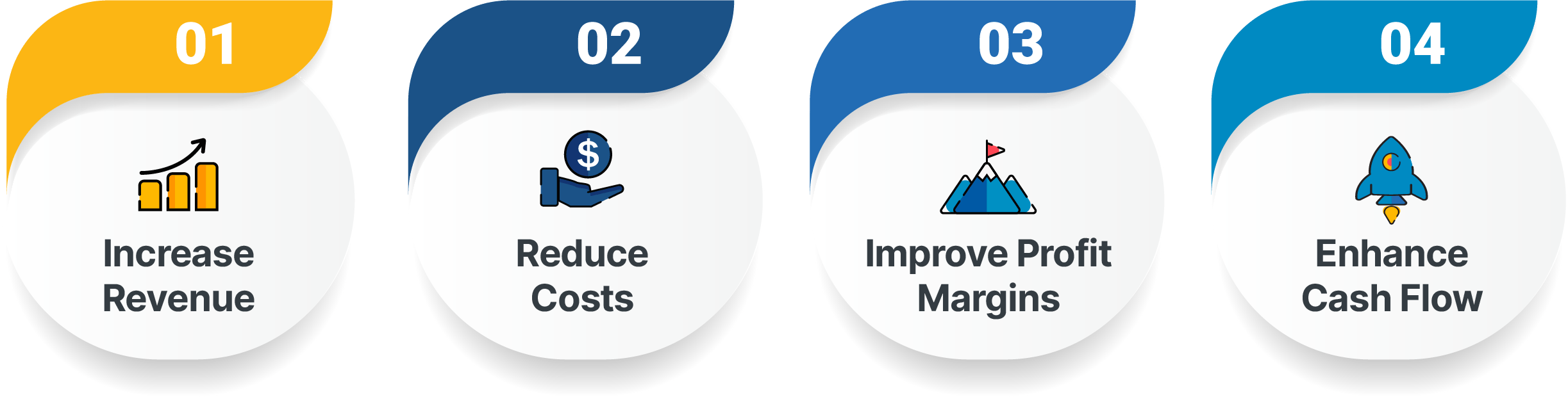 01

Increase Revenue

02

$

Reduce Costs

03

Improve Profit Margins

04

Enhance Cash Flow