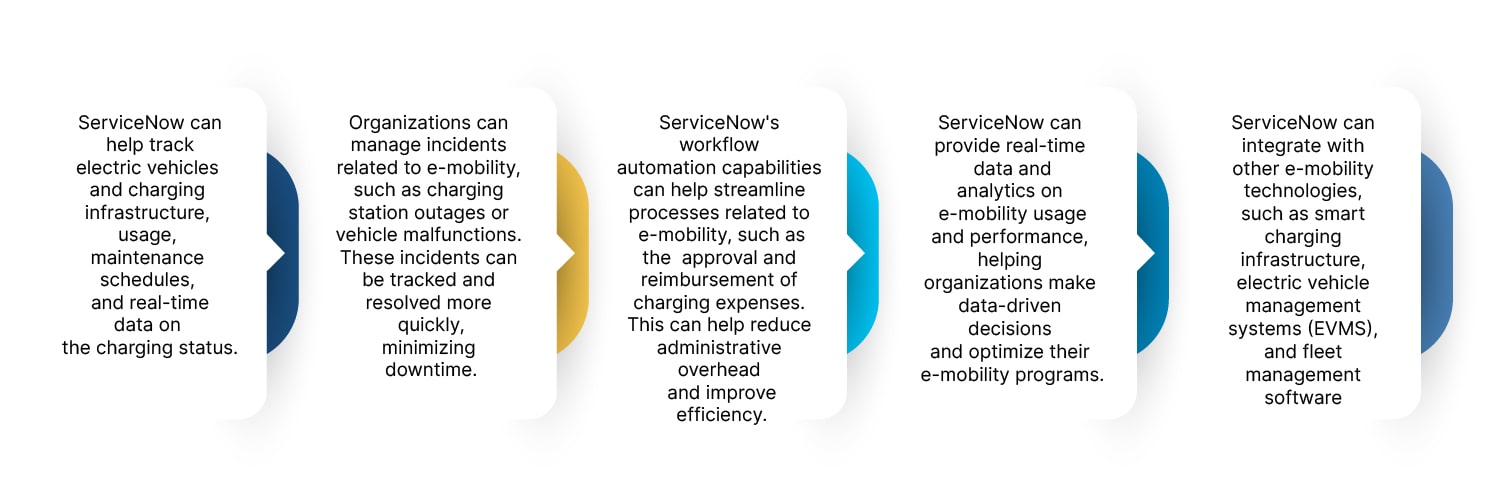 ServiceNow can help track electric vehicles and charging infrastructure, usage, maintenance schedules, and real-time data on the charging status.

Organizations can manage incidents related to e-mobility, such as charging station outages or vehicle malfunctions. These incidents can be tracked and resolved more quickly, minimizing downtime.

ServiceNow's workflow automation capabilities can help streamline processes related to e-mobility, such as the approval and reimbursement of charging expenses. This can help reduce administrative overhead and improve efficiency.

ServiceNow can provide real-time data and analytics on e-mobility usage and performance, helping organizations make data-driven decisions and optimize their e-mobility programs.

ServiceNow can integrate with other e-mobility technologies, such as smart charging infrastructure, electric vehicle management systems (EVMS), and fleet management software