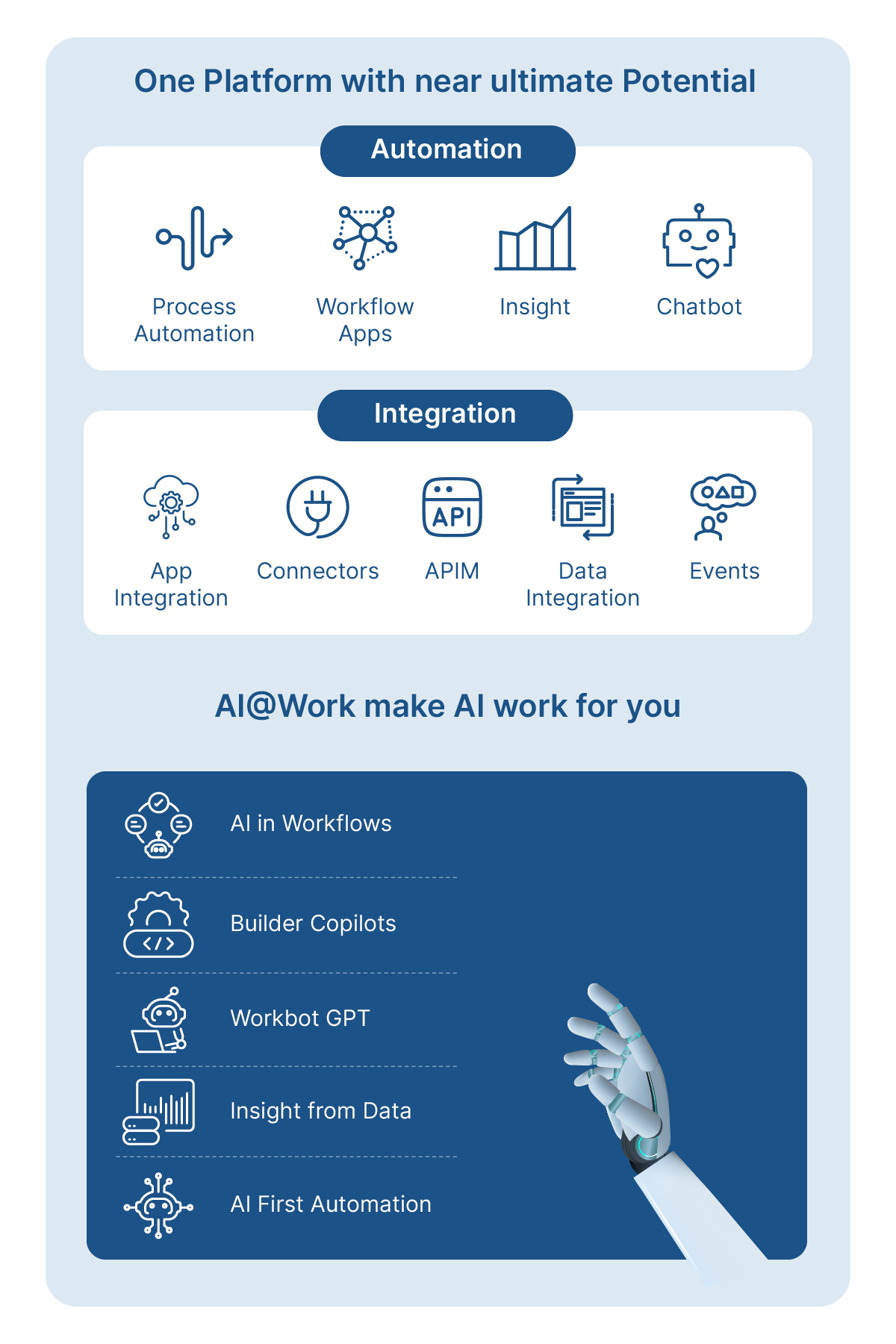 One Platform with near ultimate Potential

Automation

Process Automation

Workflow Apps

Insight

Chatbot

Integration

App Integration

Connectors

API

APIM

Data Integration

Events

AI@Work make AI work for you

AI in Workflows

Builder Copilots

Workbot GPT

Insight from Data

AI First Automation