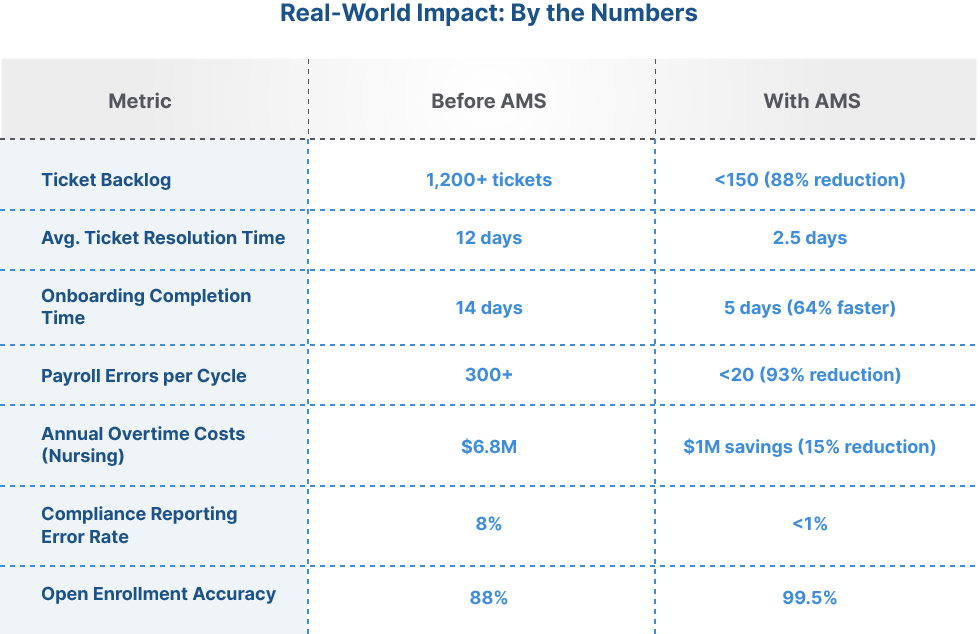 Real-World Impact: By the Numbers

| Metric | Before AMS | With AMS |
|---|---|---|
| Ticket Backlog | 1,200+ tickets | <150 (88% reduction) |
| Avg. Ticket Resolution Time | 12 days | 2.5 days |
| Onboarding Completion Time | 14 days | 5 days (64% faster) |
| Payroll Errors per Cycle | 300+ | <20 (93% reduction) |
| Annual Overtime Costs (Nursing) | \$6.8M | \$1M savings (15% reduction) |
| Compliance Reporting Error Rate | 8% | <1% |
| Open Enrollment Accuracy | 88% | 99.5% |